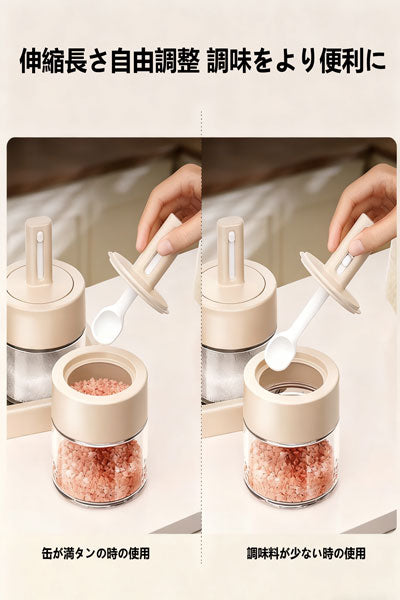 伸縮長さ自由調整 調味をより便利に

缶が満タンの時の使用

調味料が少ない時の使用