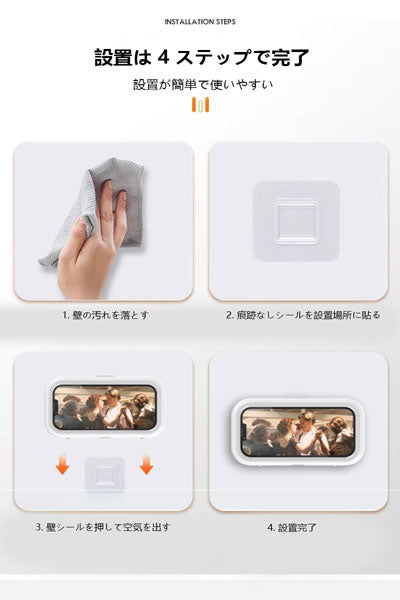 INSTALLATION STEPS

設置は 4 ステップで完了

設置が簡単で使いやすい

1. 壁の汚れを落とす

2. 痕跡なしシールを設置場所に貼る

3. 壁シールを押して空気を出す

4. 設置完了