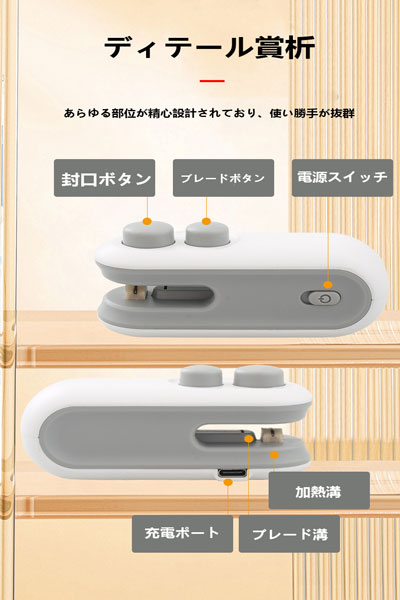 ディテール賞析

あらゆる部位が精心設計されており、使い勝手が抜群

封口ボタン

ブレードボタン

電源スイッチ

加熱溝

充電ポート

ブレード溝