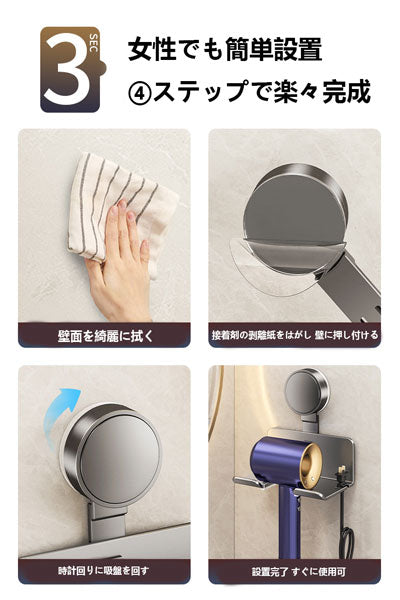 3 SEC

女性でも簡単設置

④ステップで楽々完成

壁面を綺麗に拭く

接着剤の剥離紙をはがし 壁に押し付ける

時計回りに吸盤を回す

設置完了 すぐに使用可