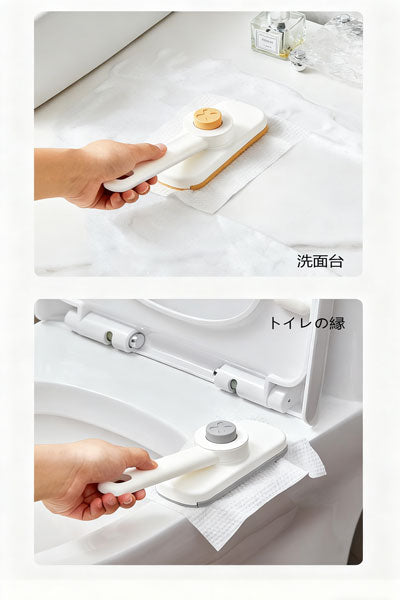 洗面台

トイレの縁