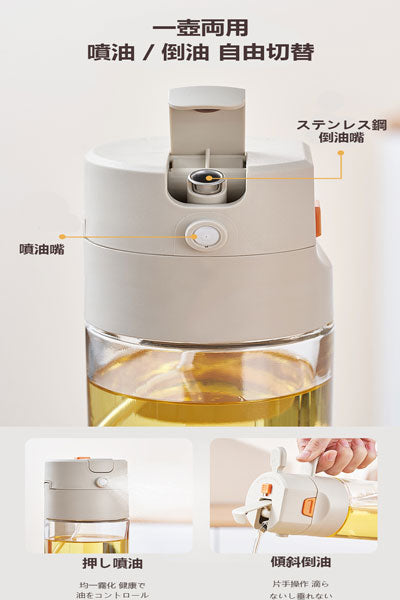 一壺両用
噴油 / 倒油 自由切替

ステンレス鋼
倒油嘴

噴油嘴

押し噴油

均一霧化 健康で
油をコントロール

傾斜倒油

片手操作 滴ら
ないし垂れない