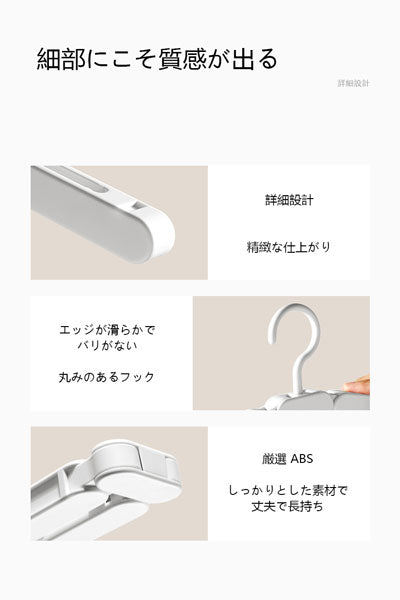 細部にこそ質感が出る

詳細設計

詳細設計

精緻な仕上がり

エッジが滑らかで
バリがない

丸みのあるフック

厳選 ABS

しっかりとした素材で
丈夫で長持ち