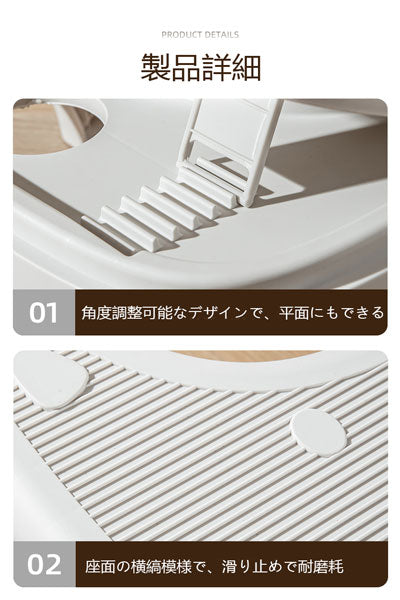 PRODUCT DETAILS

製品詳細

01 角度調整可能なデザインで、平面にもできる

02 座面の横縞模様で、滑り止めで耐磨耗