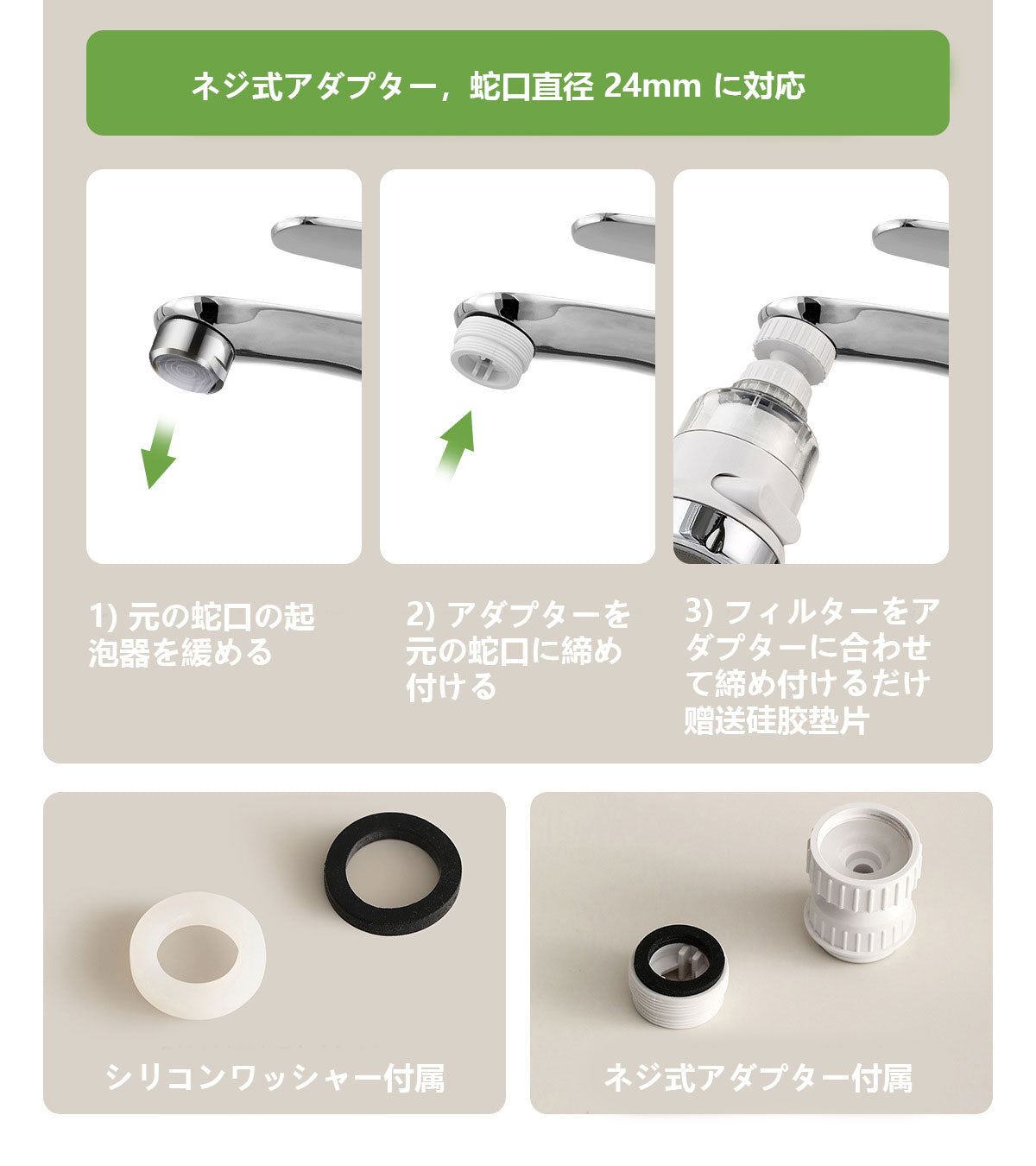 ネジ式アダプター，蛇口直径 24mm に対応

1) 元の蛇口の起泡器を緩める

2) アダプターを元の蛇口に締め付ける

3) フィルターをアダプターに合わせて締め付けるだけ
赠送硅胶垫片

シリコンワッシャー付属

ネジ式アダプター付属